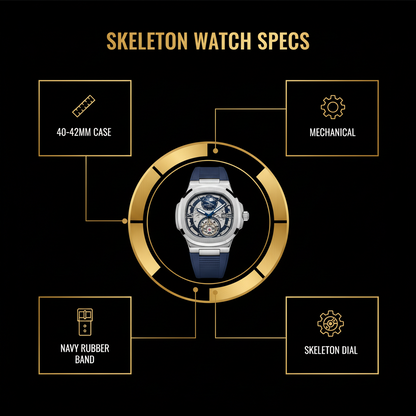 SKELETON WATCH SPECS

40-42MM CASE

MECHANICAL

NAVY RUBBER BAND

SKELETON DIAL