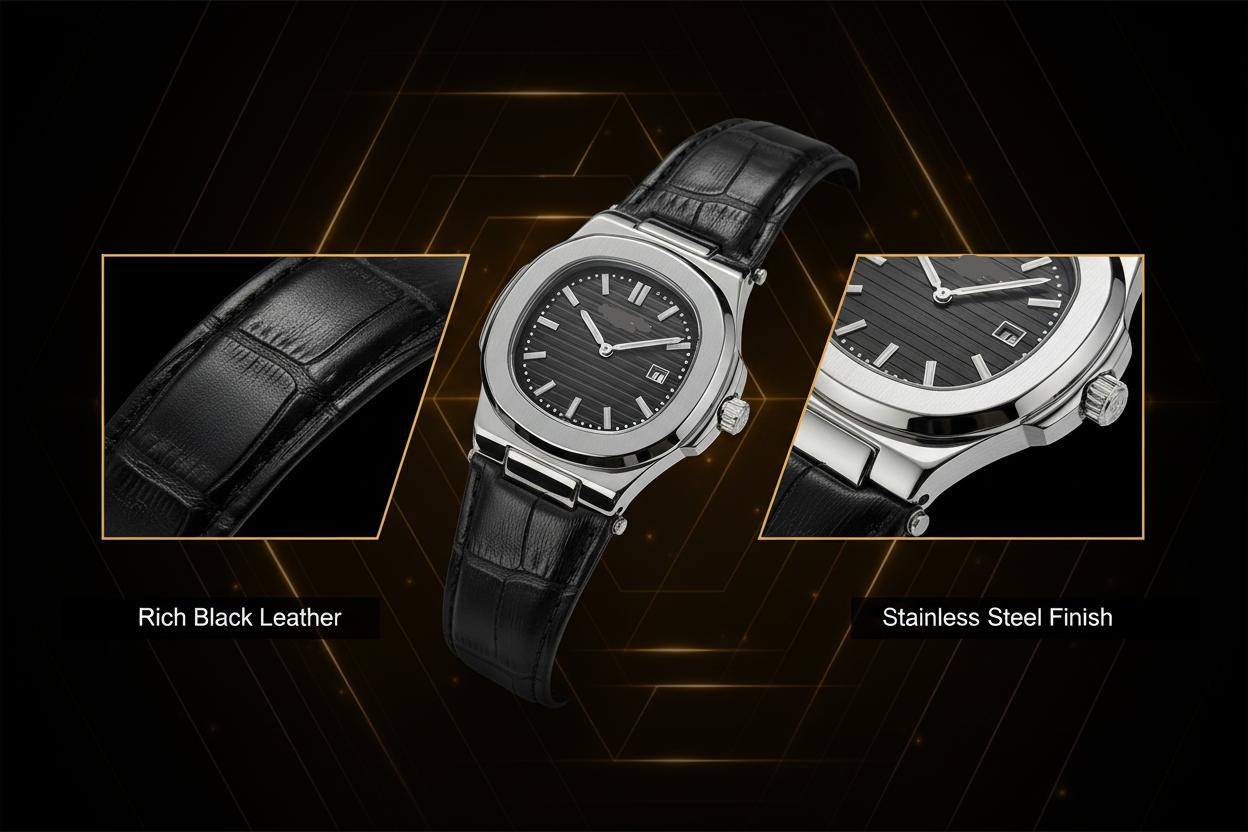 Rich Black Leather

Stainless Steel Finish